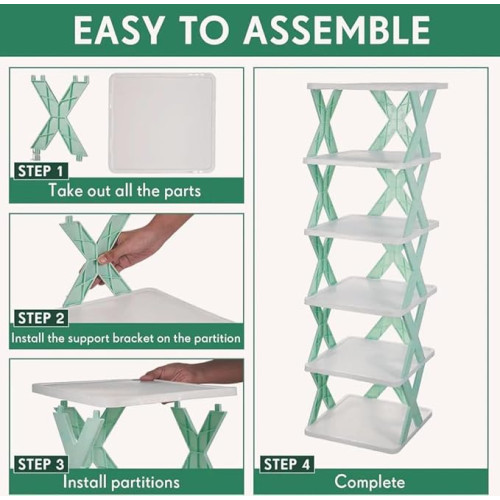 EASY TO ASSEMBLE

STEP 1
Take out all the parts

STEP 2
Install the support bracket on the partition

STEP 3
Install partitions

STEP 4
Complete